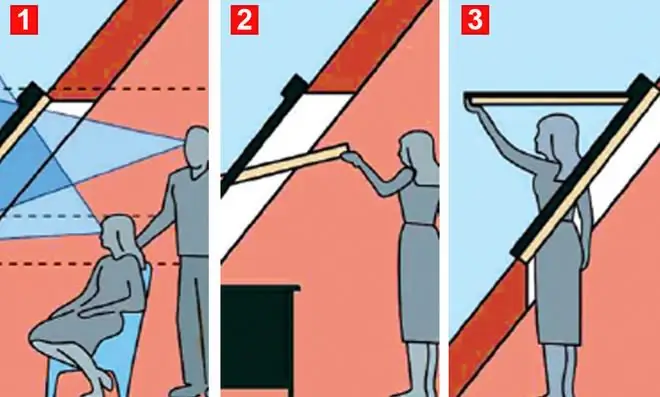 1

2

3