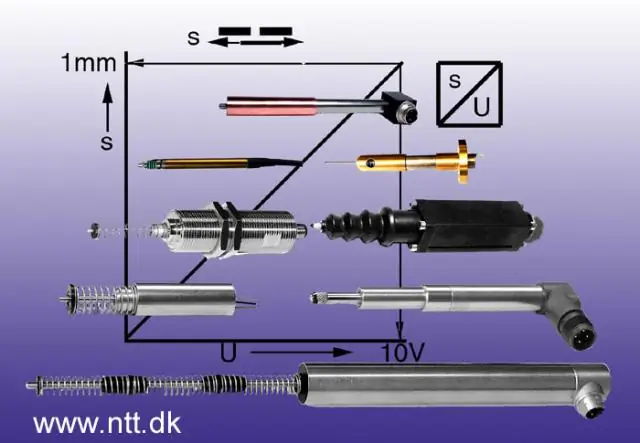 s
1mm
s
s
U
U
10V
www.ntt.dk